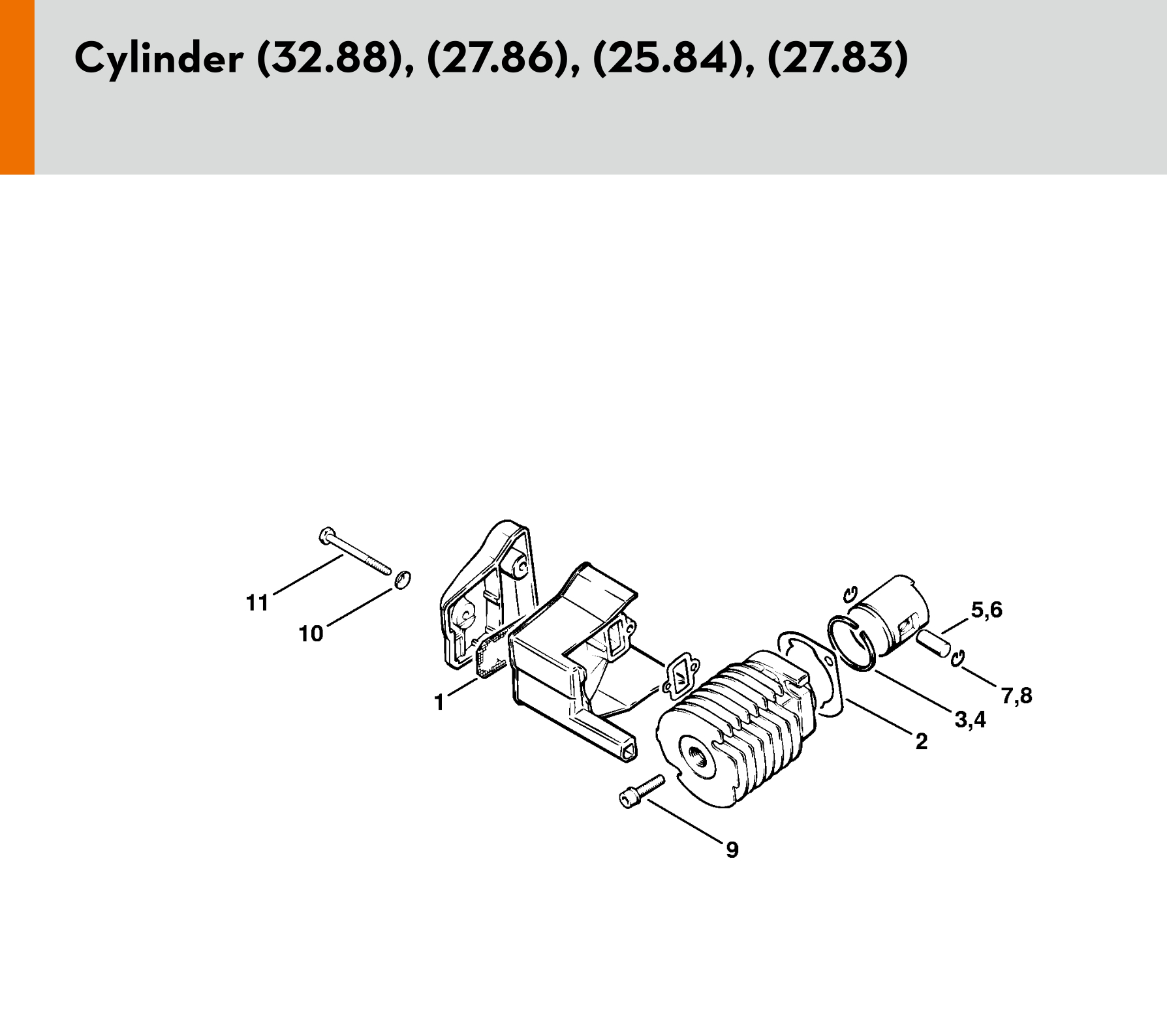 Cylinder (32.88), (27.86), (25.84), (27.83)

11
10
1
5,6
7,8
3,4
2
9